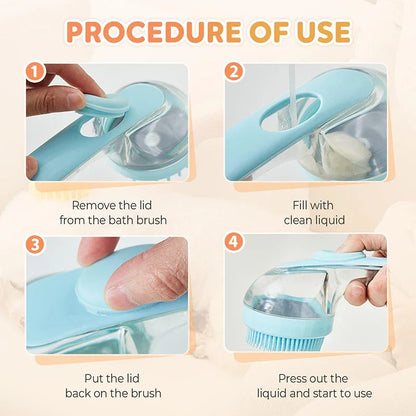 PROCEDURE OF USE

1

Remove the lid from the bath brush

2

Fill with clean liquid

3

Put the lid back on the brush

4

Press out the liquid and start to use