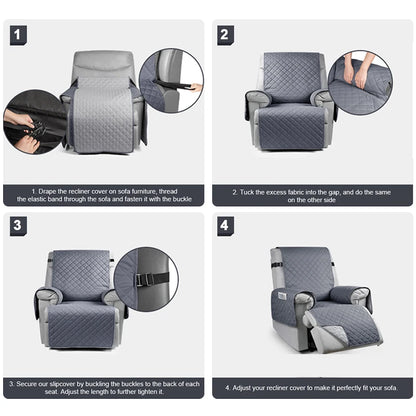 1

1. Drape the recliner cover on sofa furniture, thread the elastic band through the sofa and fasten it with the buckle

2

2. Tuck the excess fabric into the gap, and do the same on the other side

3

3. Secure our slipcover by buckling the buckles to the back of each seat. Adjust the length to further tighten it.

4

4. Adjust your recliner cover to make it perfectly fit your sofa.